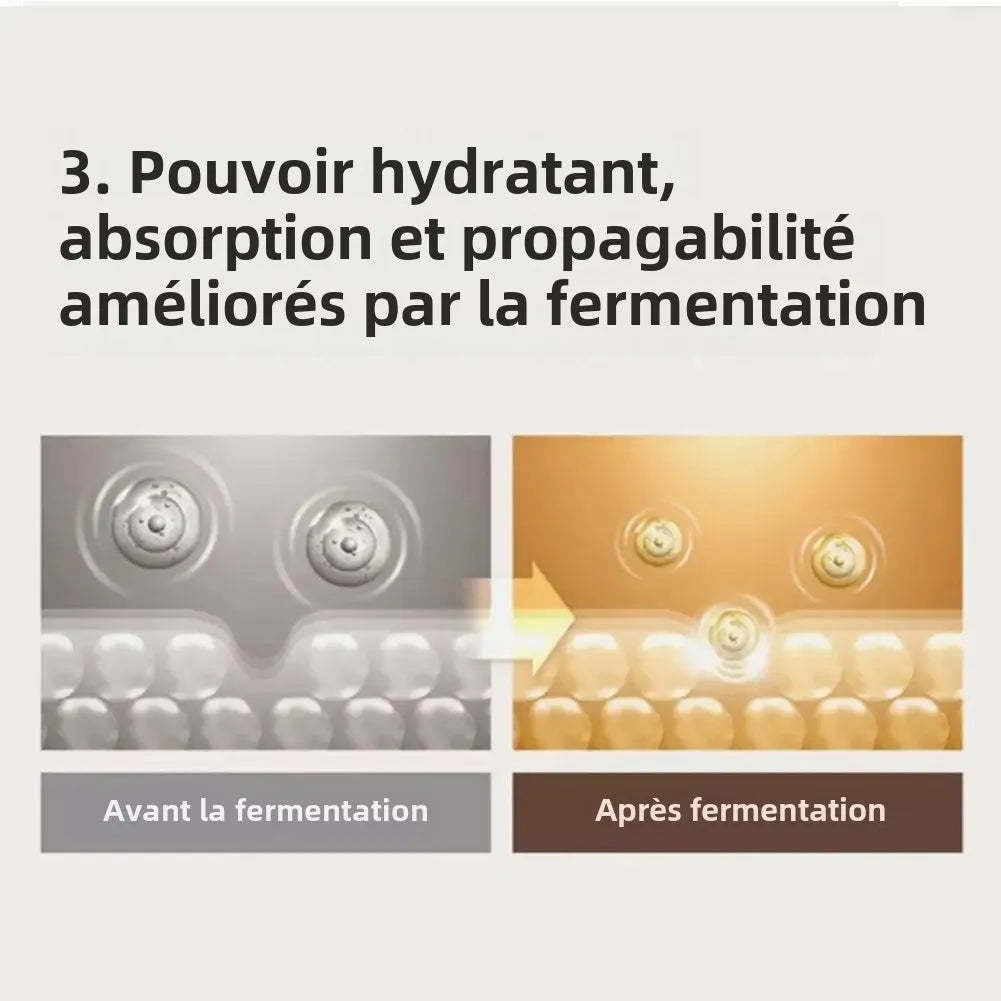 3. Pouvoir hydratant, absorption et propagabilité améliorés par la fermentation

Avant la fermentation

Après fermentation